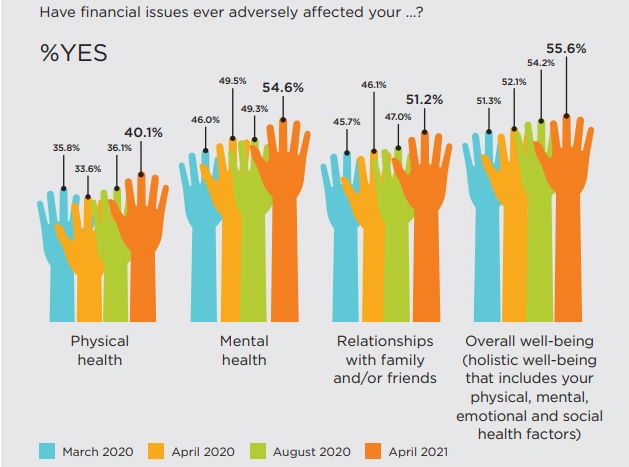 Have financial issues ever adversely affected your ...?

%YES

35.8%
33.6%
36.1%
40.1%

46.0%
49.5%
49.3%
54.6%

45.7%
46.1%
47.0%
51.2%

51.3%
52.1%
54.2%
55.6%

Physical health

Mental health

Relationships with family and/or friends

Overall well-being (holistic well-being that includes your physical, mental, emotional and social health factors)

March 2020 April 2020 August 2020 April 2021